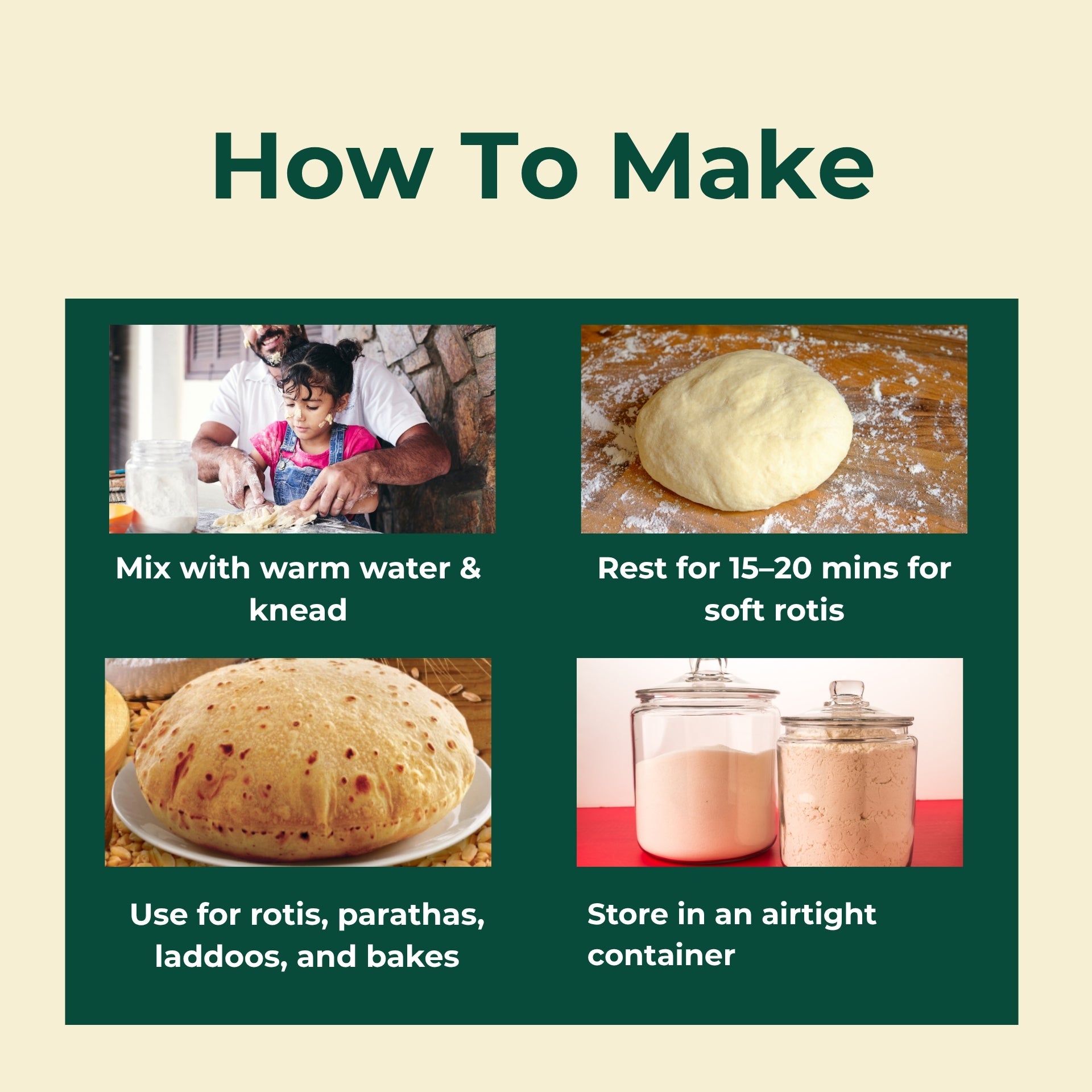 How To Make

Mix with warm water & knead

Rest for 15–20 mins for soft rotis

Use for rotis, parathas, laddoos, and bakes

Store in an airtight container